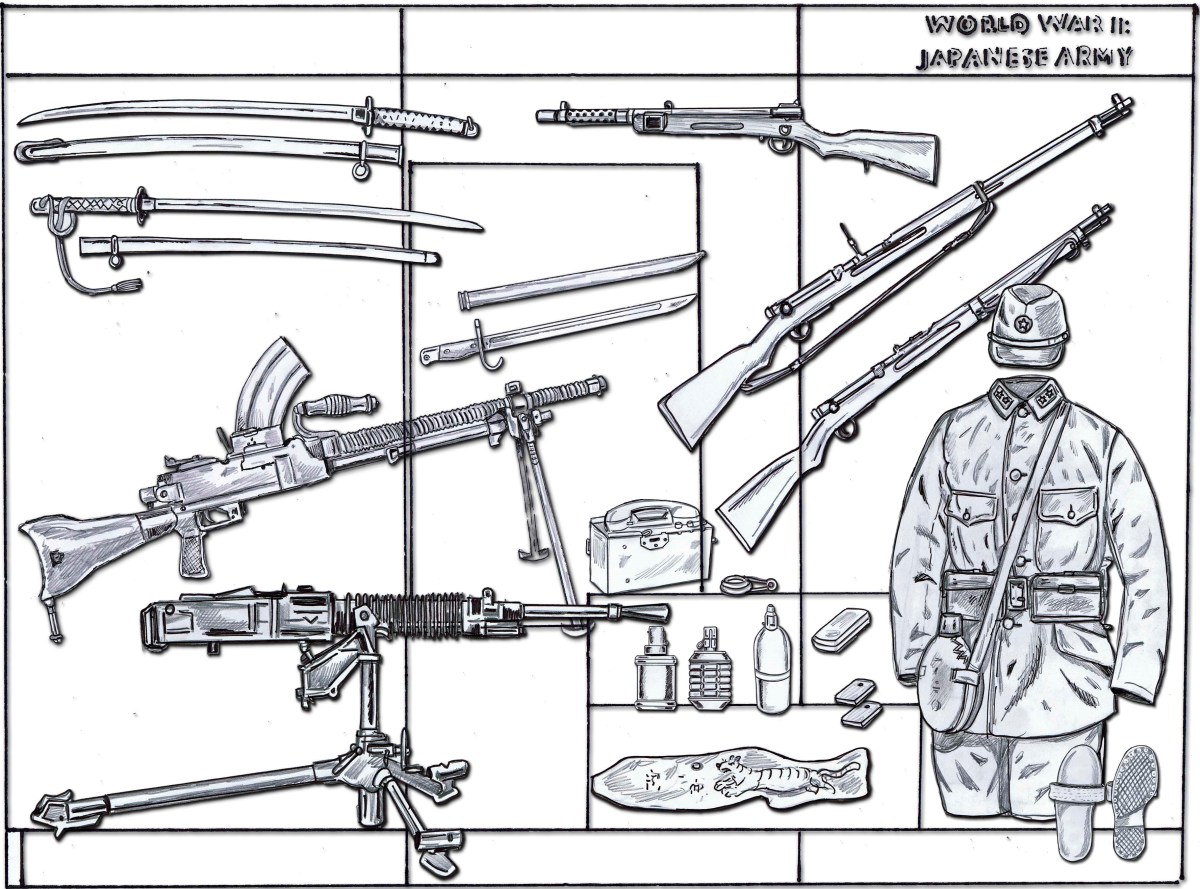 WORLD WAR II:
JAPANESE ARMY